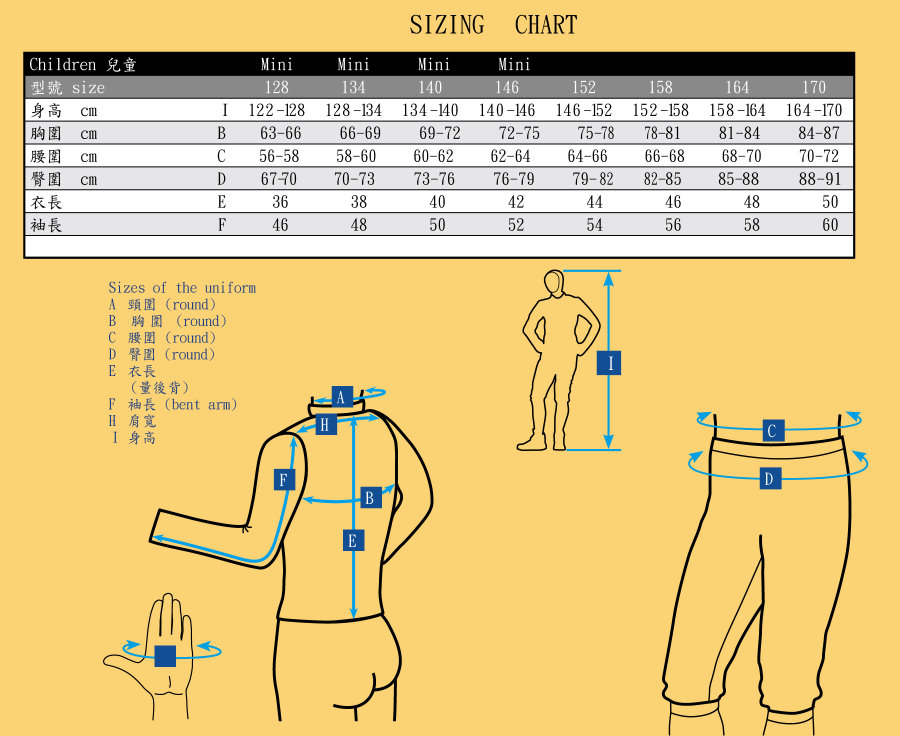 SIZING CHART

| Children 兒童 | | Mini | Mini | Mini | Mini | | | | |
|---|---|---|---|---|---|---|---|---|---|
| 型號 size | | 128 | 134 | 140 | 146 | 152 | 158 | 164 | 170 |
| 身高 cm | I | 122-128 | 128-134 | 134-140 | 140-146 | 146-152 | 152-158 | 158-164 | 164-170 |
| 胸圍 cm | B | 63-66 | 66-69 | 69-72 | 72-75 | 75-78 | 78-81 | 81-84 | 84-87 |
| 腰圍 cm | C | 56-58 | 58-60 | 60-62 | 62-64 | 64-66 | 66-68 | 68-70 | 70-72 |
| 臀圍 cm | D | 67-70 | 70-73 | 73-76 | 76-79 | 79-82 | 82-85 | 85-88 | 88-91 |
| 衣長 | E | 36 | 38 | 40 | 42 | 44 | 46 | 48 | 50 |
| 袖長 | F | 46 | 48 | 50 | 52 | 54 | 56 | 58 | 60 |

Sizes of the uniform
A 頸圍 (round)
B 胸圍 (round)
C 腰圍 (round)
D 臀圍 (round)
E 衣長
(量後背)
F 袖長 (bent arm)
H 肩寬
I 身高

A
H
F
B
E
I
C
D